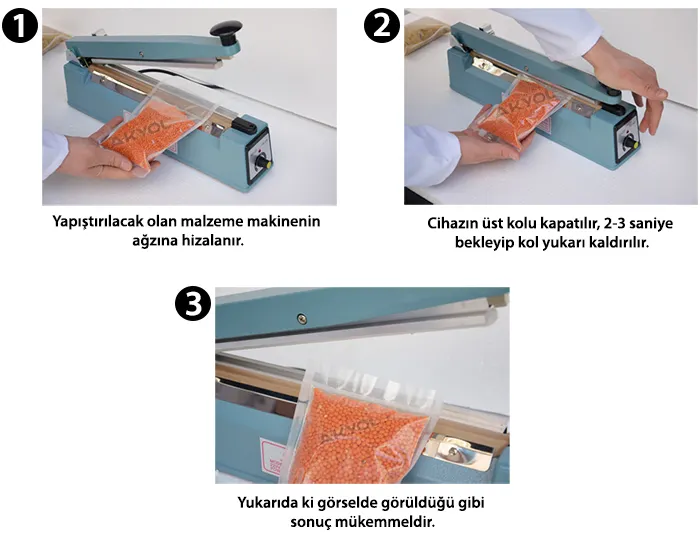 1

AKYOL

Yapıştırılacak olan malzeme makinenin ağzına hizalanır.

2

AKYOL

Cihazın üst kolu kapatılır, 2-3 saniye bekleyip kol yukarı kaldırılır.

3

AKYOL

Yukarıda ki görselde görüldüğü gibi sonuç mükemmeldir.